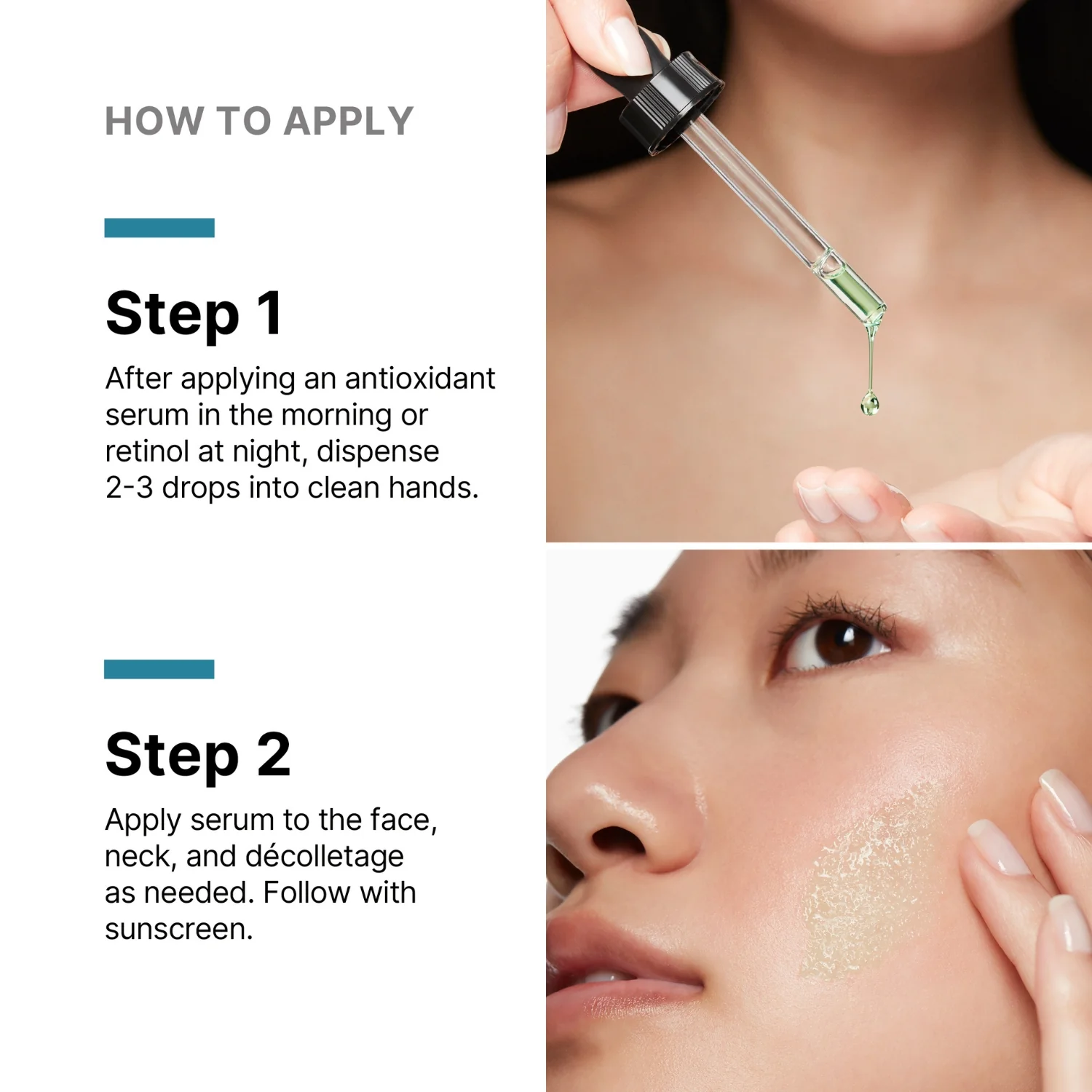 HOW TO APPLY

Step 1

After applying an antioxidant serum in the morning or retinol at night, dispense 2-3 drops into clean hands.

Step 2

Apply serum to the face, neck, and décolletage as needed. Follow with sunscreen.